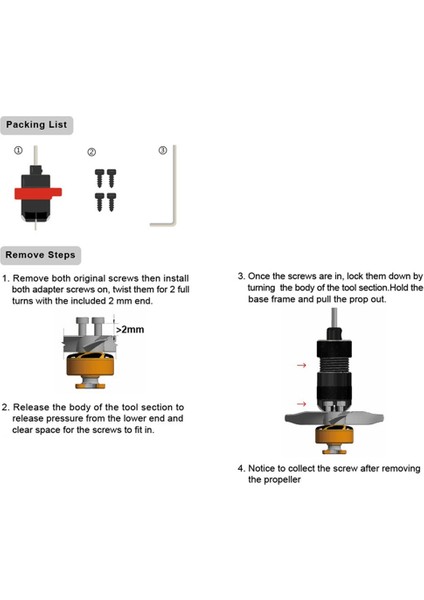 Packing List

①

②

③

Remove Steps

1. Remove both original screws then install both adapter screws on, twist them for 2 full turns with the included 2 mm end.

>2mm

2. Release the body of the tool section to release pressure from the lower end and clear space for the screws to fit in.

3. Once the screws are in, lock them down by turning the body of the tool section.Hold the base frame and pull the prop out.

4. Notice to collect the screw after removing the propeller