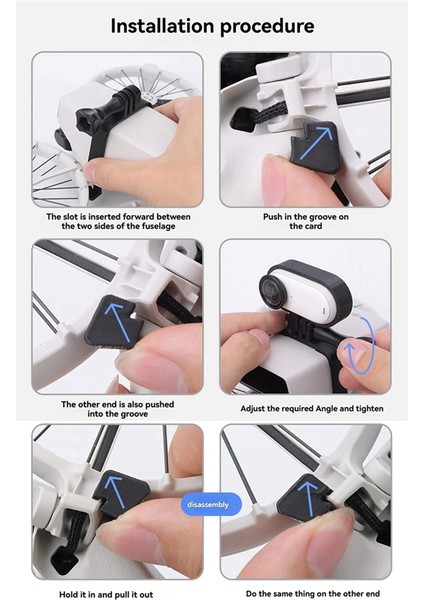 Installation procedure

The slot is inserted forward between the two sides of the fuselage

Push in the groove on the card

The other end is also pushed into the groove

Adjust the required Angle and tighten

disassembly

Hold it in and pull it out

Do the same thing on the other end