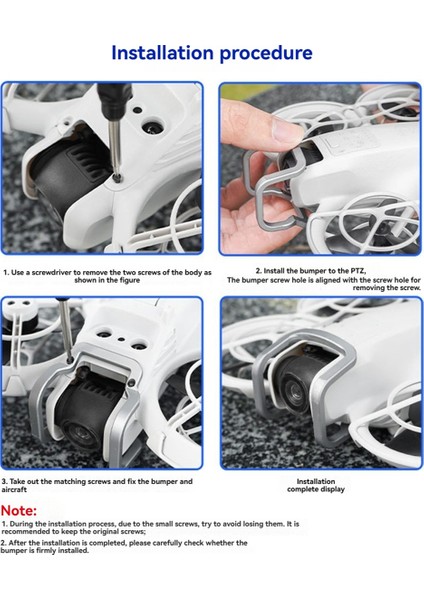 Installation procedure

1. Use a screwdriver to remove the two screws of the body as shown in the figure

2. Install the bumper to the PTZ,
The bumper screw hole is aligned with the screw hole for removing the screw.

3. Take out the matching screws and fix the bumper and aircraft

Installation complete display

Note:

1. During the installation process, due to the small screws, try to avoid losing them. It is recommended to keep the original screws;

2. After the installation is completed, please carefully check whether the bumper is firmly installed.