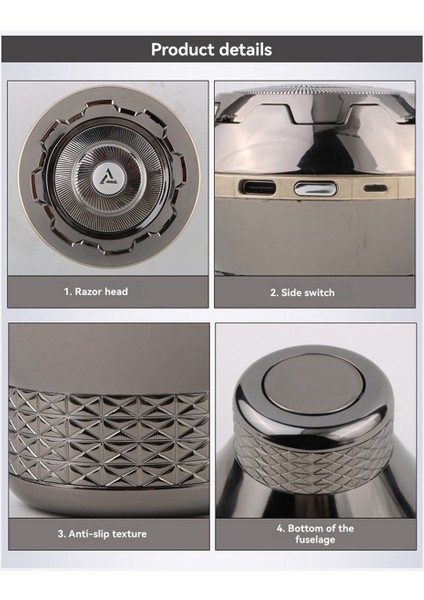 Product details

1. Razor head

2. Side switch

3. Anti-slip texture

4. Bottom of the fuselage