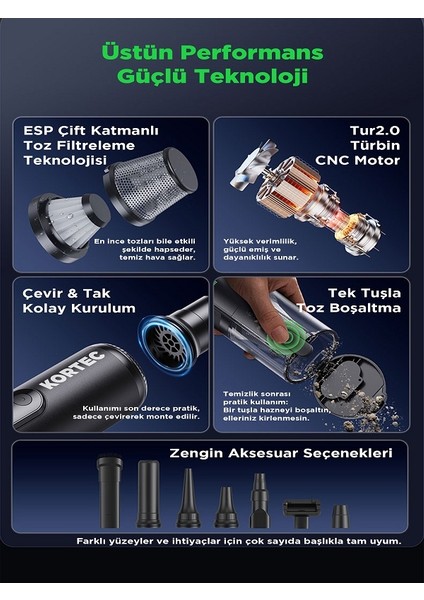 Üstün Performans
Güçlü Teknoloji

ESP Çift Katmanlı Toz Filtreleme Teknolojisi

En ince tozları bile etkili şekilde hapseder, temiz hava sağlar.

Tur2.0 Türbin CNC Motor

Yüksek verimlilik, güçlü emiş ve dayanıklılık sunar.

Çevir & Tak Kolay Kurulum

KORTEC

Kullanımı son derece pratik, sadece çevirerek monte edilir.

Tek Tuşla Toz Boşaltma

Temizlik sonrası pratik kullanım: Bir tuşla hazneyi boşaltın, elleriniz kirlenmesin.

Zengin Aksesuar Seçenekleri

Farklı yüzeyler ve ihtiyaçlar için çok sayıda başlıkla tam uyum.