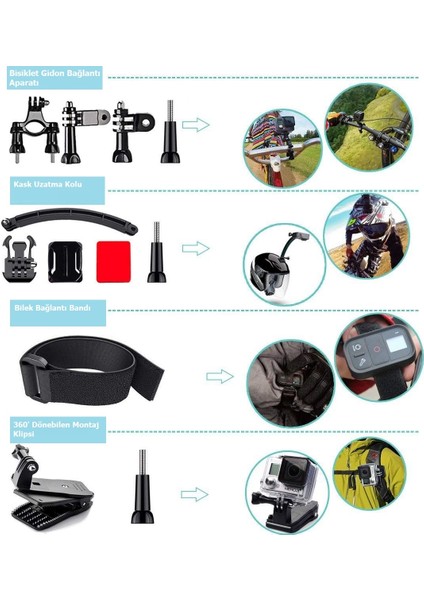 Bisiklet Gidon Bağlantı Aparatı

Kask Uzatma Kolu

Bilek Bağlantı Bandı

360° Dönebilen Montaj Klipsi