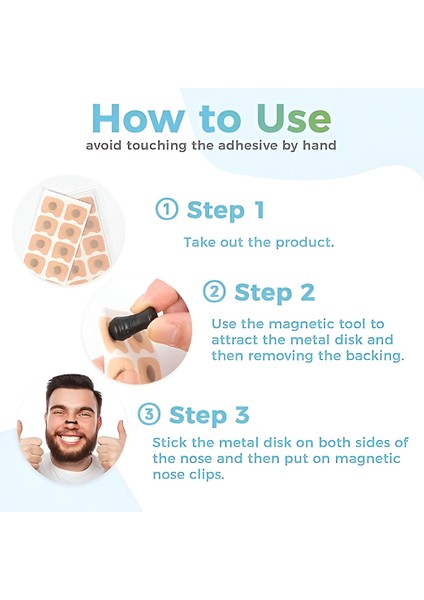 How to Use
avoid touching the adhesive by hand

① Step 1
Take out the product.

② Step 2
Use the magnetic tool to attract the metal disk and then removing the backing.

③ Step 3
Stick the metal disk on both sides of the nose and then put on magnetic nose clips.