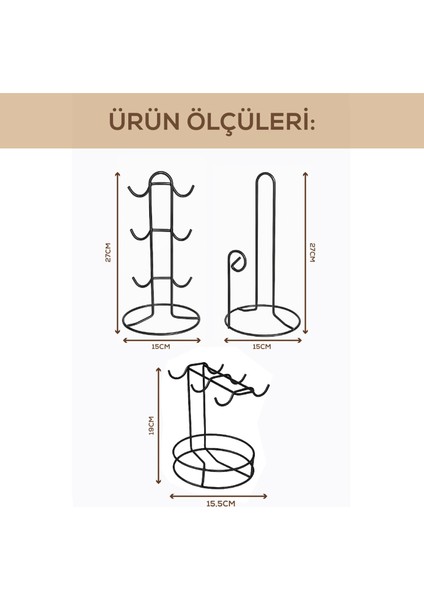 ÜRÜN ÖLÇÜLERİ:

27CM

15CM

27CM

15CM

19CM

15,5CM