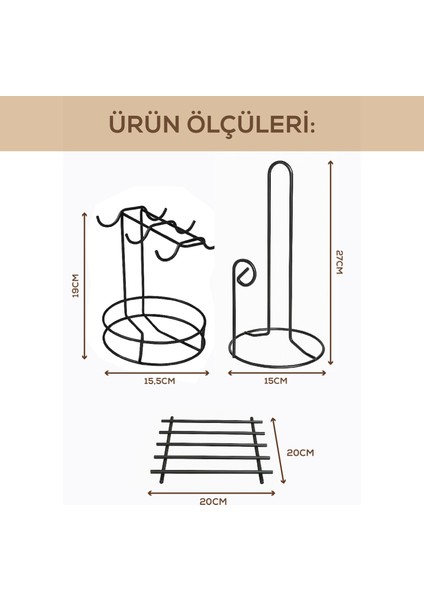 ÜRÜN ÖLÇÜLERİ:

19CM

15,5CM

27CM

15CM

20CM

20CM