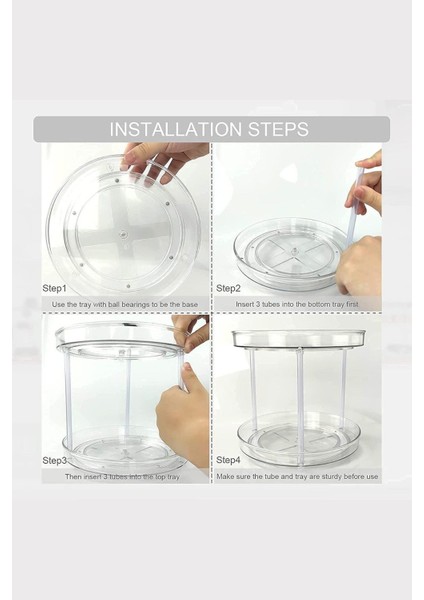 INSTALLATION STEPS

Step1

Use the tray with ball bearings to be the base

Step2

Insert 3 tubes into the bottom tray first

Step3

Then insert 3 tubes into the top tray

Step4

Make sure the tube and tray are sturdy before use