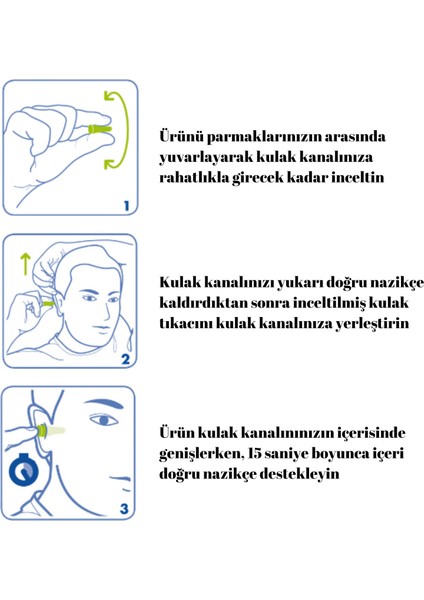 1

Ürünü parmaklarınızın arasında yuvarlayarak kulak kanalınıza rahatlıkla girecek kadar inceltin

2

Kulak kanalınızı yukarı doğru nazikçe kaldırdıktan sonra inceltilmiş kulak tıkacını kulak kanalınıza yerleştirin

3

Ürün kulak kanalınınızın içerisinde genişlerken, 15 saniye boyunca içeri doğru nazikçe destekleyin