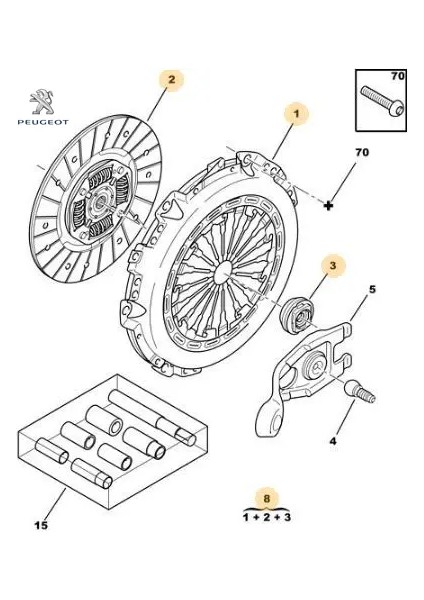 PEUGEOT

2

1

70

70

3

5

4

15

8
1 + 2 + 3