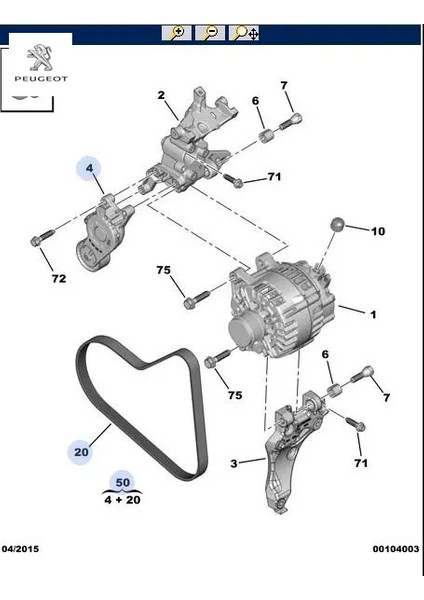 PEUGEOT

2
6
7
4
71
10
72
75
1
6
75
7
20
3
71
50
4 + 20

04/2015
00104003