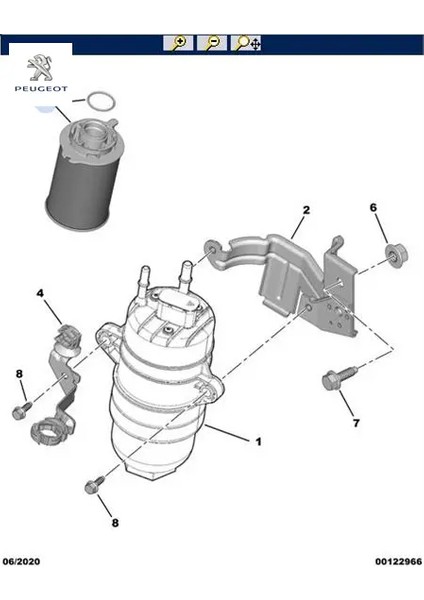 PEUGEOT

2

6

4

8

7

1

8

06/2020

00122966