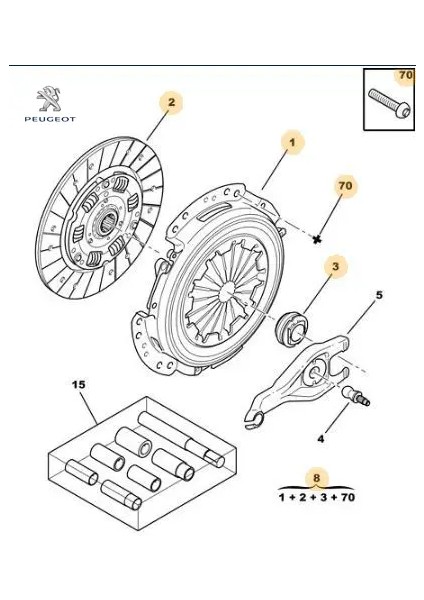 PEUGEOT

70

2

1

70

3

5

15

4

8

1 + 2 + 3 + 70