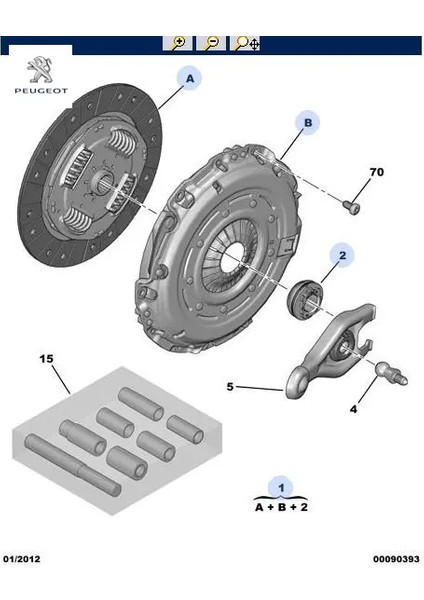 PEUGEOT

A

B

70

2

15

5

4

1

A + B + 2

01/2012

00090393