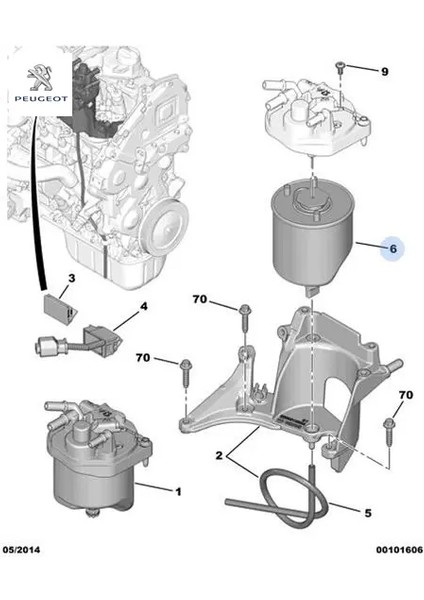 PEUGEOT

9

6

3

4

70

70

70

2

1

5

05/2014

00101606