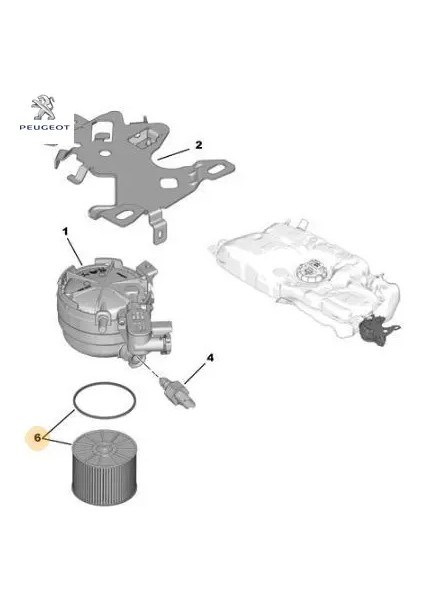 PEUGEOT

2

1

4

6