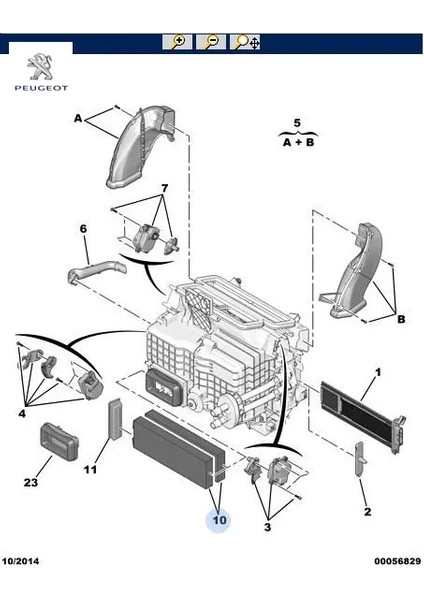 PEUGEOT

A

5
A + B

7

6

B

1

4

11

23

10

3

2

10/2014

00056829