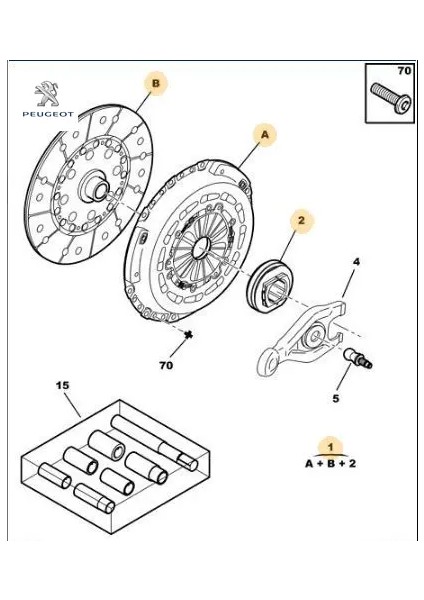 PEUGEOT

B

70

A

2

4

70

5

15

1
A + B + 2