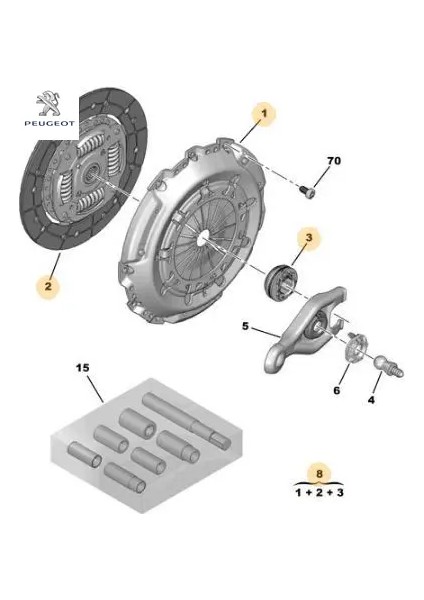 PEUGEOT

1

70

3

2

5

6

4

15

8

1 + 2 + 3