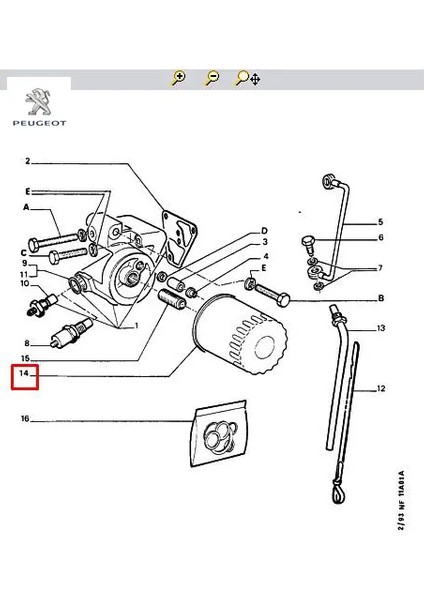 PEUGEOT

2
E
A
C
9
11
10
8
15
14
16
1
D
3
4
E
B
5
6
7
13
12

2/93 NF 11A01A