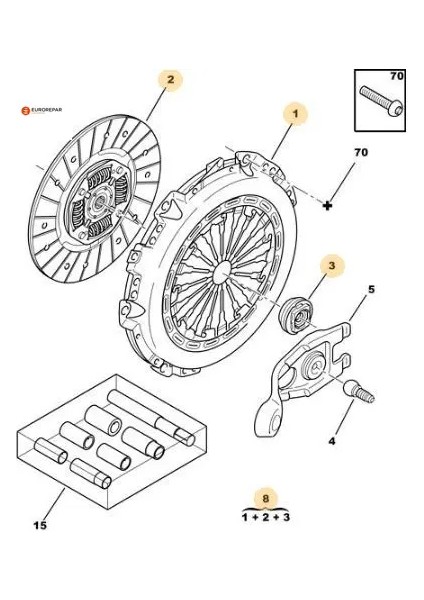 EUROREPAR

2

1

70

70

3

5

4

15

8

1 + 2 + 3