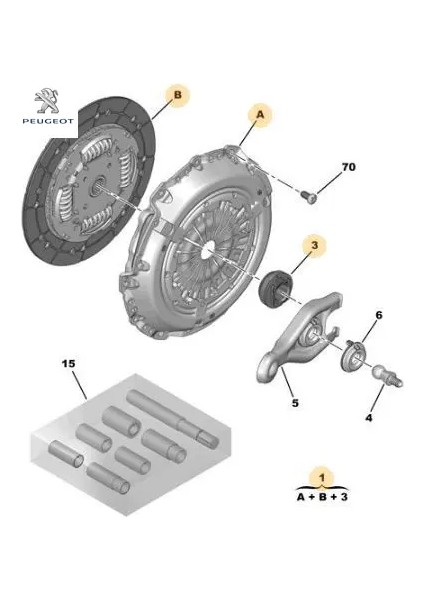 PEUGEOT

B

A

70

3

6

15

5

4

1

A + B + 3