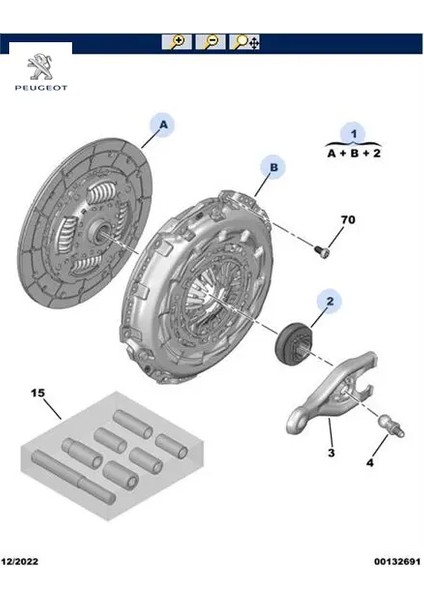 PEUGEOT

A

1

A + B + 2

B

70

2

15

3

4

12/2022

00132691