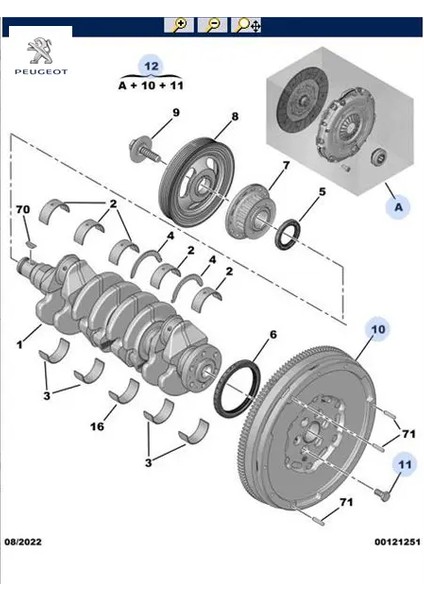 PEUGEOT

12
A + 10 + 11

9
8
7
5
A
70
2
4
2
4
2
1
6
10
3
16
3
71
11
71

08/2022
00121251