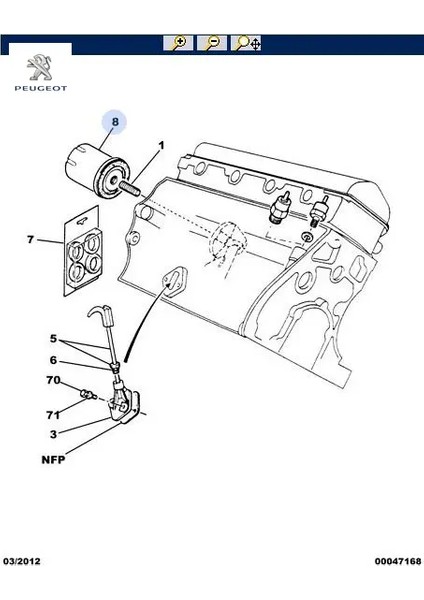 PEUGEOT

8

1

7

5

6

70

71

3

NFP

03/2012

00047168