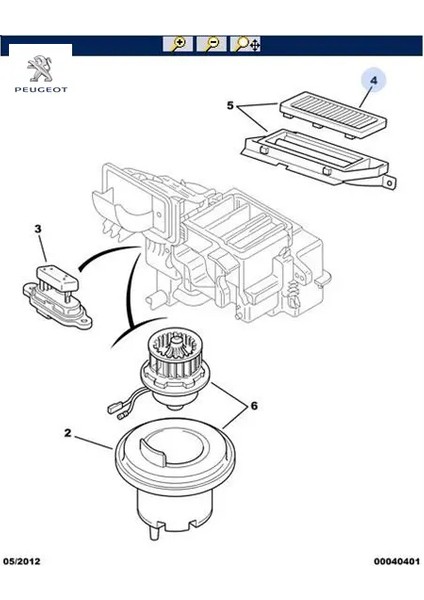 PEUGEOT

4

5

3

6

2

05/2012

00040401