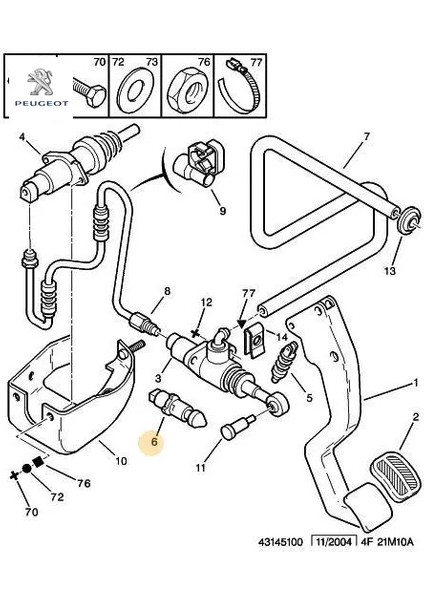 PEUGEOT

70 72 73 76 77

4
7
9
13
8
12
77
14
3
5
1
2
6
11
10
76
72
70

43145100 11/2004 4F 21M10A