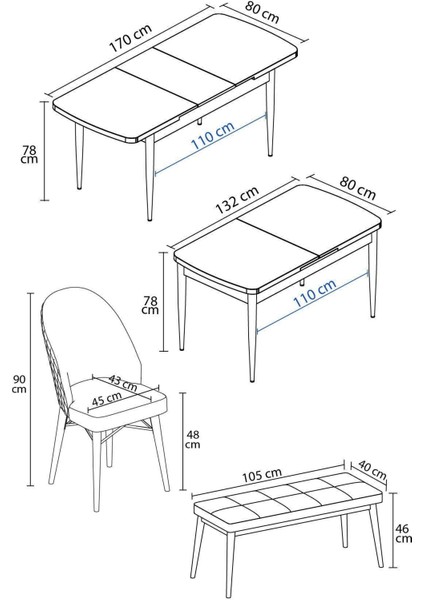 170 cm
80 cm
78 cm
110 cm
132 cm
80 cm
78 cm
110 cm
90 cm
43 cm
45 cm
48 cm
105 cm
40 cm
46 cm