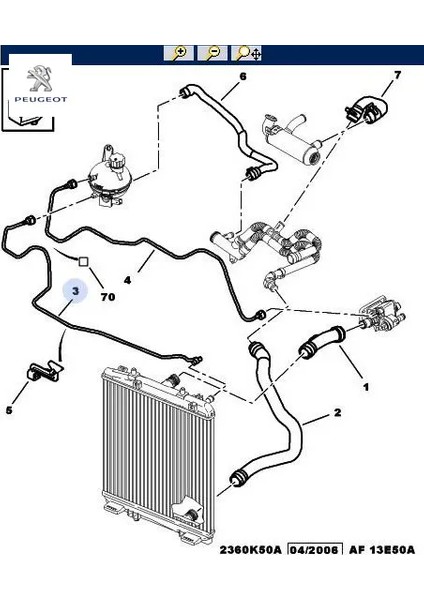 PEUGEOT

6

7

4

3

70

5

1

2

2360K50A 04/2006 AF 13E50A