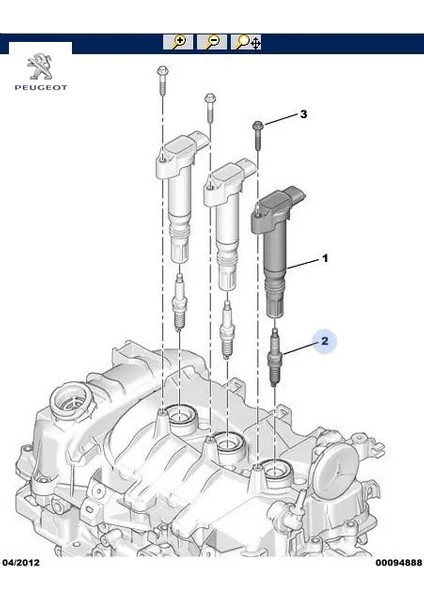 PEUGEOT

3

1

2

04/2012

00094888