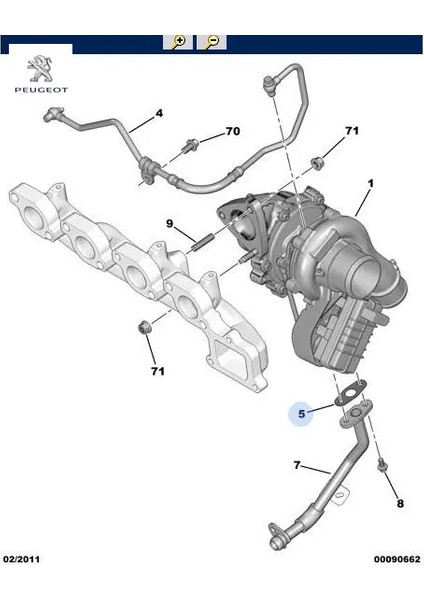 PEUGEOT

4

70

71

1

9

71

5

7

8

02/2011

00090662