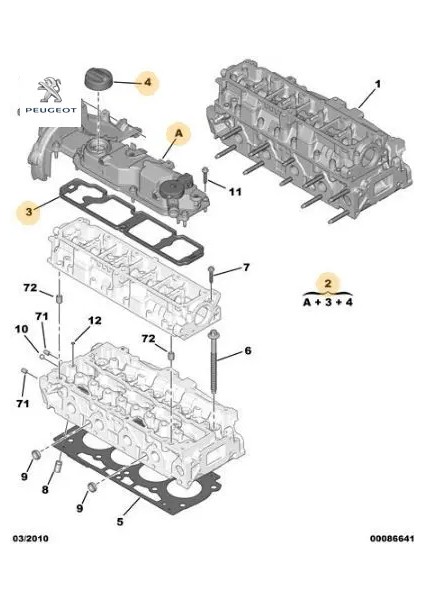 PEUGEOT

4

1

A

11

3

7

2

A + 3 + 4

72

71

12

10

72

6

71

9

8

9

5

03/2010

00086641