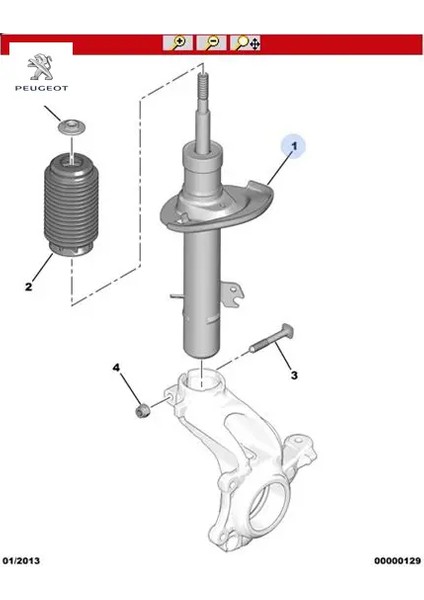 PEUGEOT

1

2

3

4

01/2013

00000129