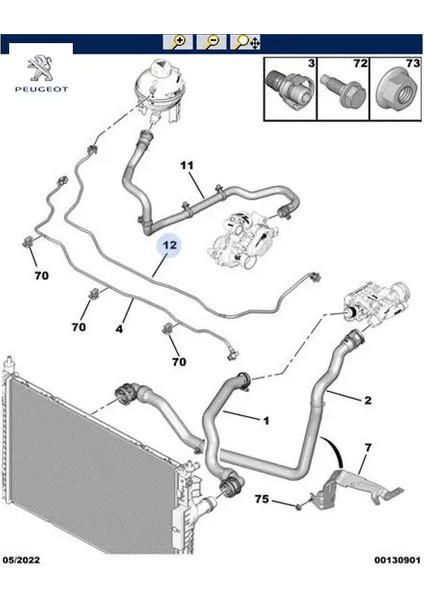 PEUGEOT

3
72
73

11
12
70
70
4
70
2
1
7
75

05/2022
00130901