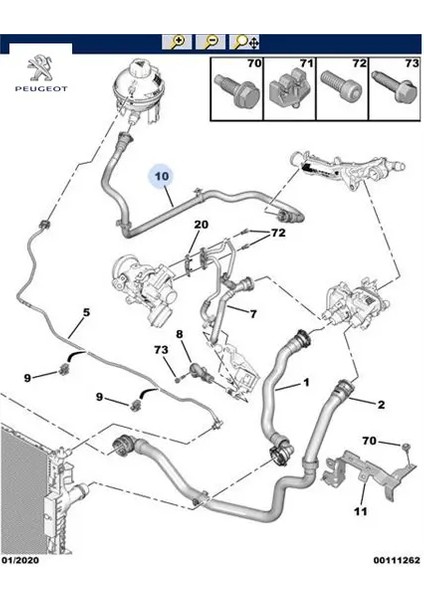 PEUGEOT

70
71
72
73

10
20
72
7
5
8
73
9
9
1
2
70
11

01/2020
00111262