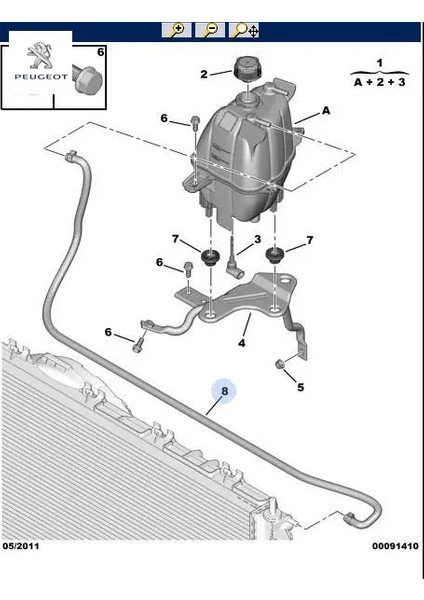 PEUGEOT
6
1
A + 2 + 3
2
A
6
7
3
7
6
6
4
5
8
05/2011
00091410