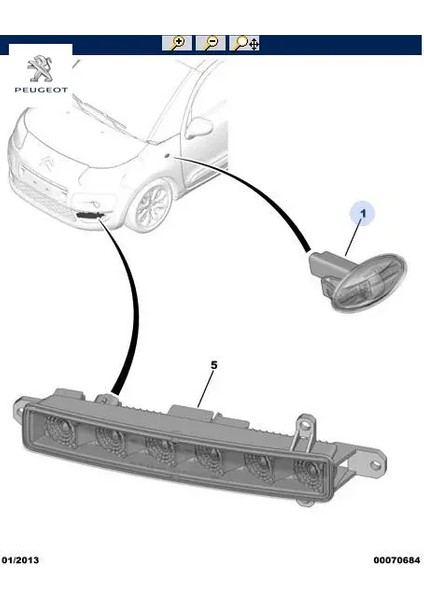 PEUGEOT

1

5

01/2013

00070684