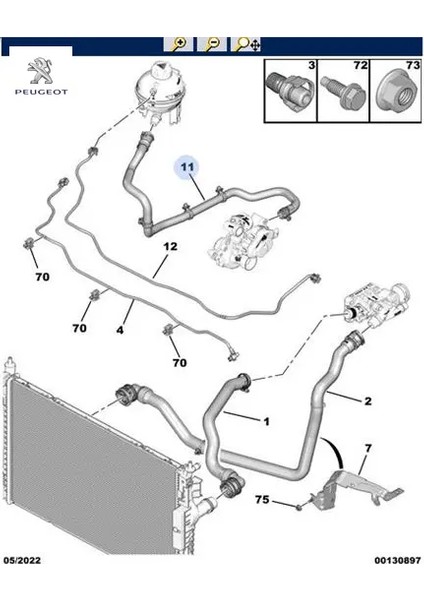 PEUGEOT

3
72
73

11

12

70

70

4

70

2

1

7

75

05/2022

00130897