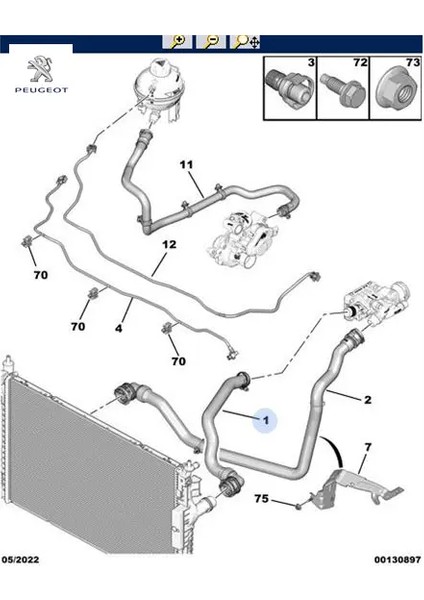 PEUGEOT

3
72
73

11
12
70
70
4
70
2
1
7
75

05/2022
00130897