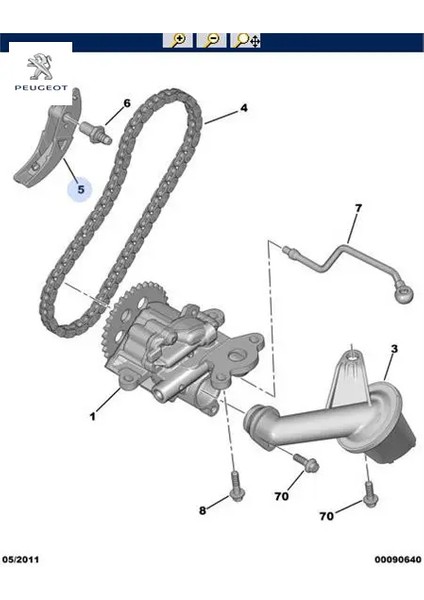 PEUGEOT

6

4

5

7

3

1

70

8

70

05/2011

00090640