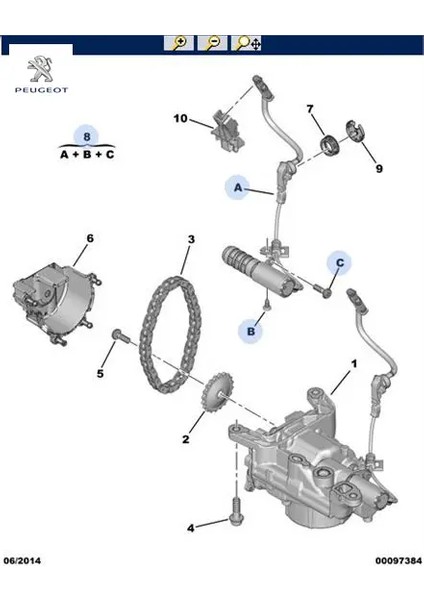 PEUGEOT

8
A + B + C

10
7
9
A
6
3
C
B
5
1
2
4

06/2014
00097384