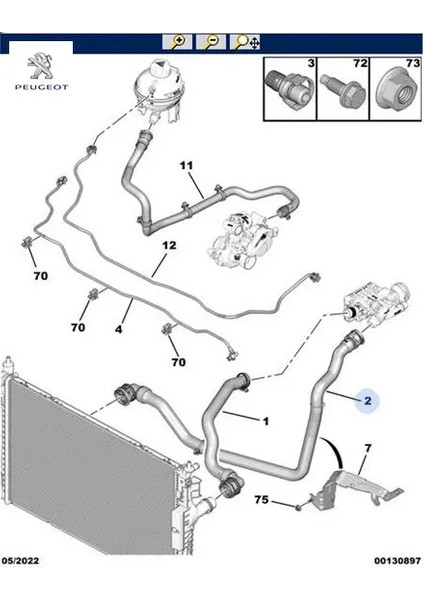 PEUGEOT

3
72
73

11
12
70
70
4
70
1
2
7
75

05/2022
00130897