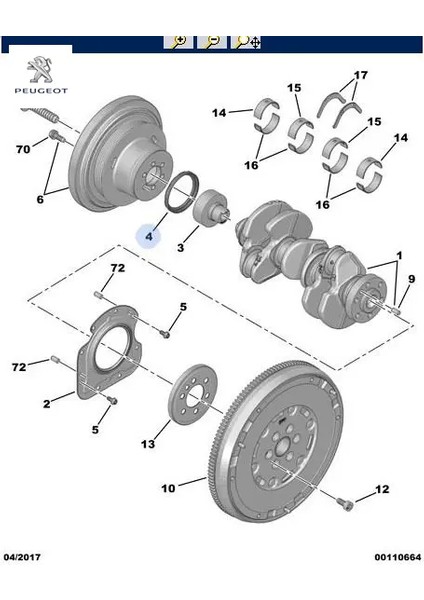 PEUGEOT

17
15
14
15
14
16
16
70
6
4
3
1
9
72
5
72
2
5
13
10
12

04/2017
00110664