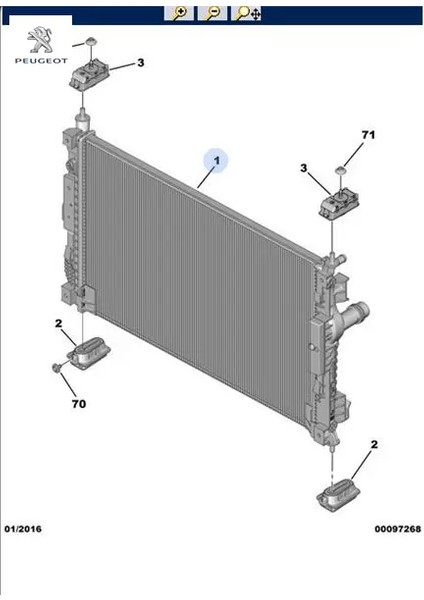 PEUGEOT

3

71

1

3

2

70

2

01/2016

00097268