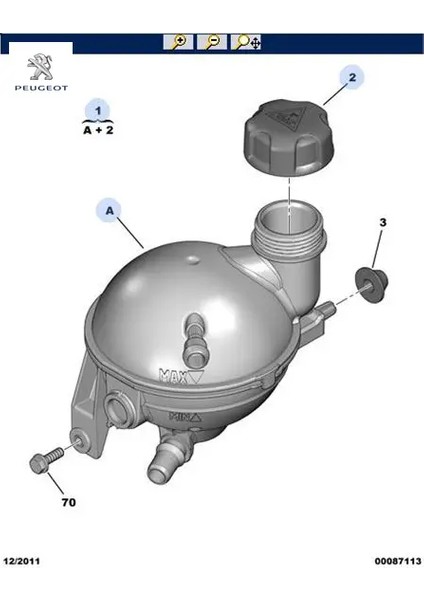 PEUGEOT

1
A + 2

2

A

3

MAX

MIN

70

12/2011

00087113