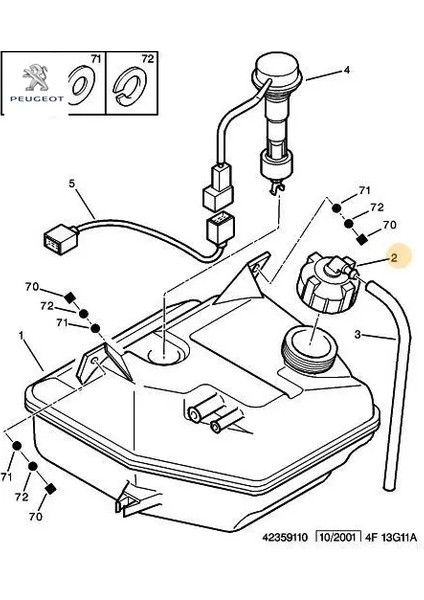 PEUGEOT
71
72
4
5
71
72
70
2
70
72
71
3
1
71
72
70
42359110 10/2001 4F 13G11A