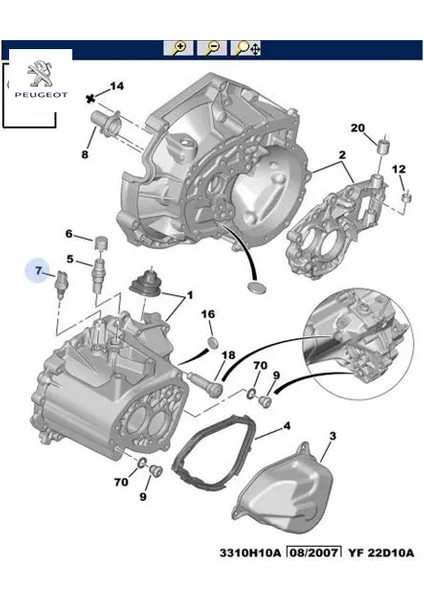 PEUGEOT

14
8
20
2
12
6
5
7
1
16
18
70
9
4
3
70
9

3310H10A 08/2007 YF 22D10A