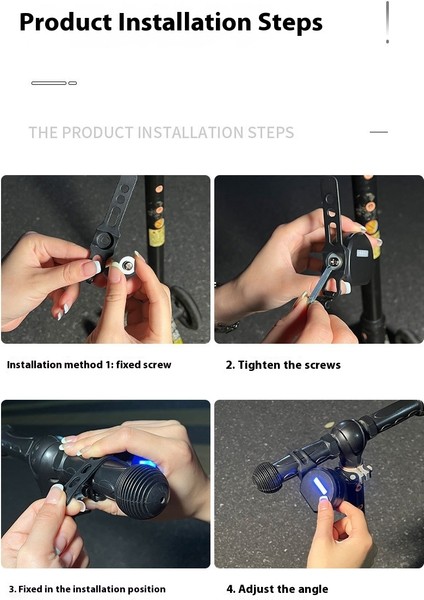 Product Installation Steps

THE PRODUCT INSTALLATION STEPS

Installation method 1: fixed screw

2. Tighten the screws

3. Fixed in the installation position

4. Adjust the angle